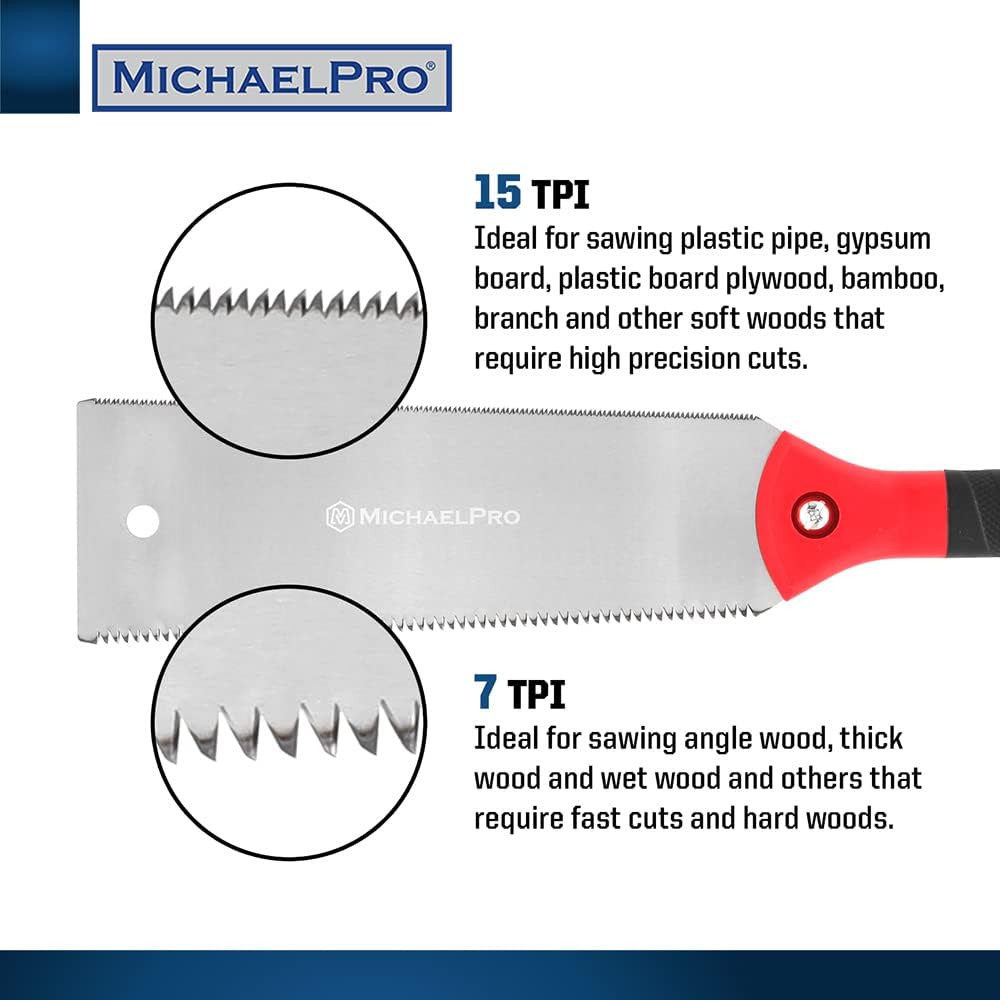 MICHAELPRO®

15 TPI
Ideal for sawing plastic pipe, gypsum board, plastic board plywood, bamboo, branch and other soft woods that require high precision cuts.

MICHAELPRO

7 TPI
Ideal for sawing angle wood, thick wood and wet wood and others that require fast cuts and hard woods.