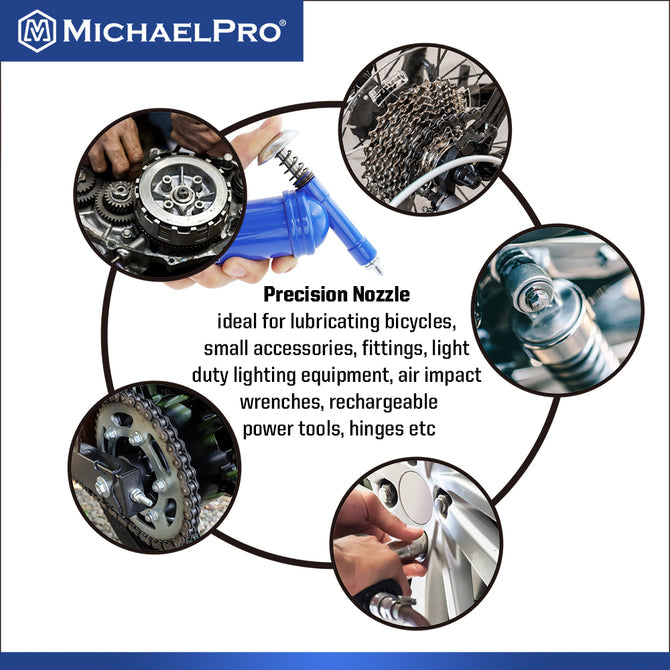 MICHAELPRO®

Precision Nozzle
ideal for lubricating bicycles, small accessories, fittings, light duty lighting equipment, air impact wrenches, rechargeable power tools, hinges etc