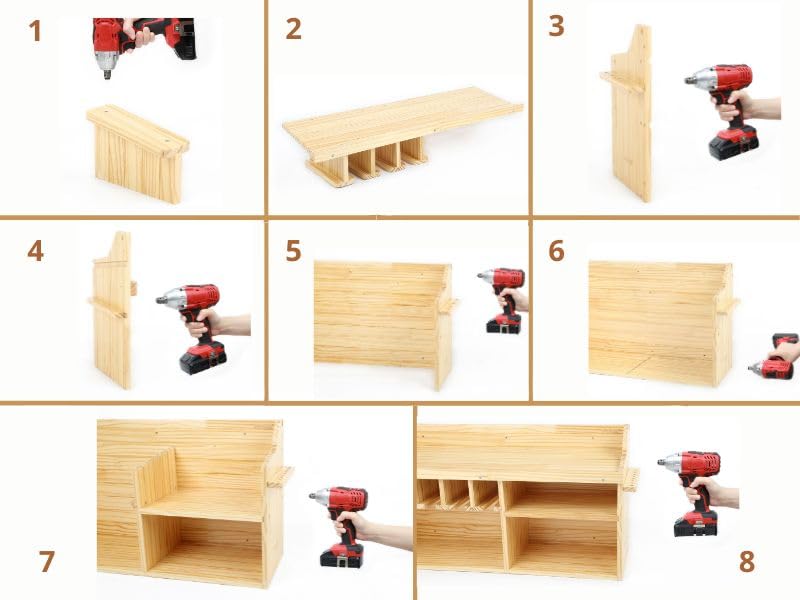 1
2
3
4
5
6
7
8